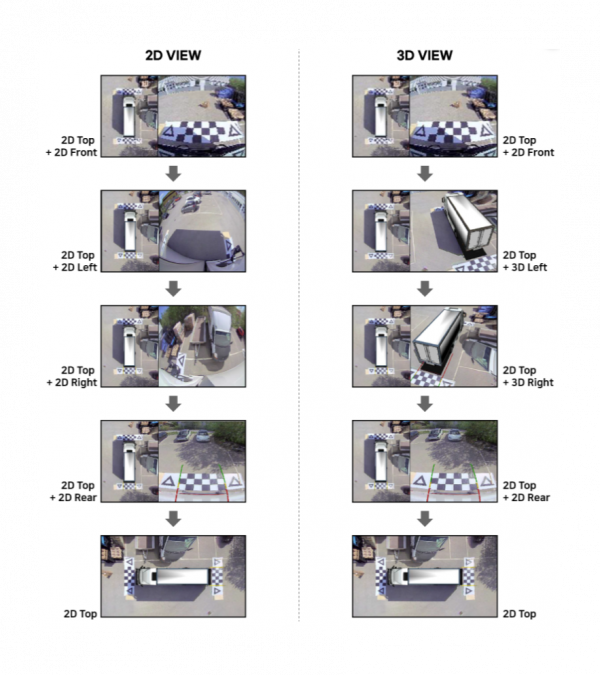 2D VIEW

2D Top
+ 2D Front

2D Top
+ 2D Left

2D Top
+ 2D Right

2D Top
+ 2D Rear

2D Top

3D VIEW

2D Top
+ 2D Front

2D Top
+ 3D Left

2D Top
+ 3D Right

2D Top
+ 2D Rear

2D Top